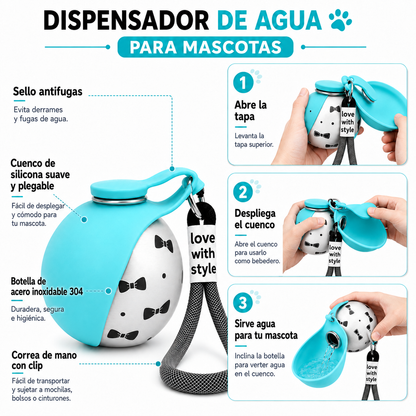 DISPENSADOR DE AGUA

PARA MASCOTAS

Sello antifugas

Evita derrames y fugas de agua.

Cuenco de silicona suave y plegable

Fácil de desplegar y cómodo para tu mascota.

Botella de acero inoxidable 304

Duradera, segura e higiénica.

Correa de mano con clip

Fácil de transportar y sujetar a mochilas, bolsos o cinturones.

love with style

1

Abre la tapa

Levanta la tapa superior.

love with style

2

Despliega el cuenco

Abre el cuenco para usarlo como bebedero.

love with style

3

Sirve agua para tu mascota

Inclina la botella para verter agua en el cuenco.

love with style